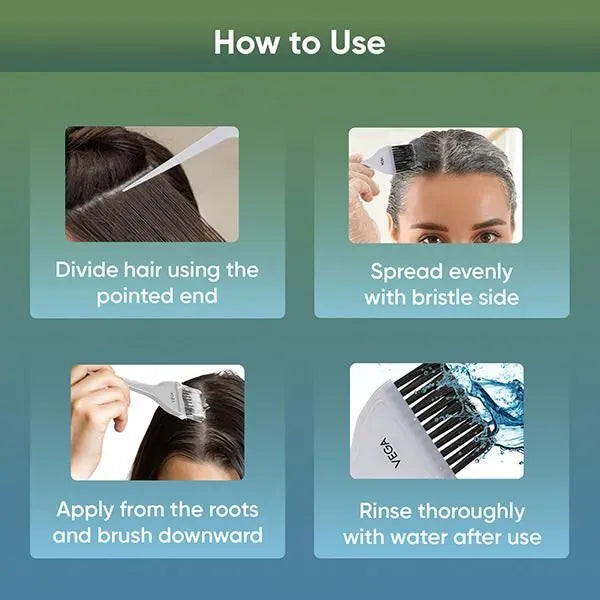 How to Use

Divide hair using the pointed end

Spread evenly with bristle side

Apply from the roots and brush downward

VEGA

Rinse thoroughly with water after use